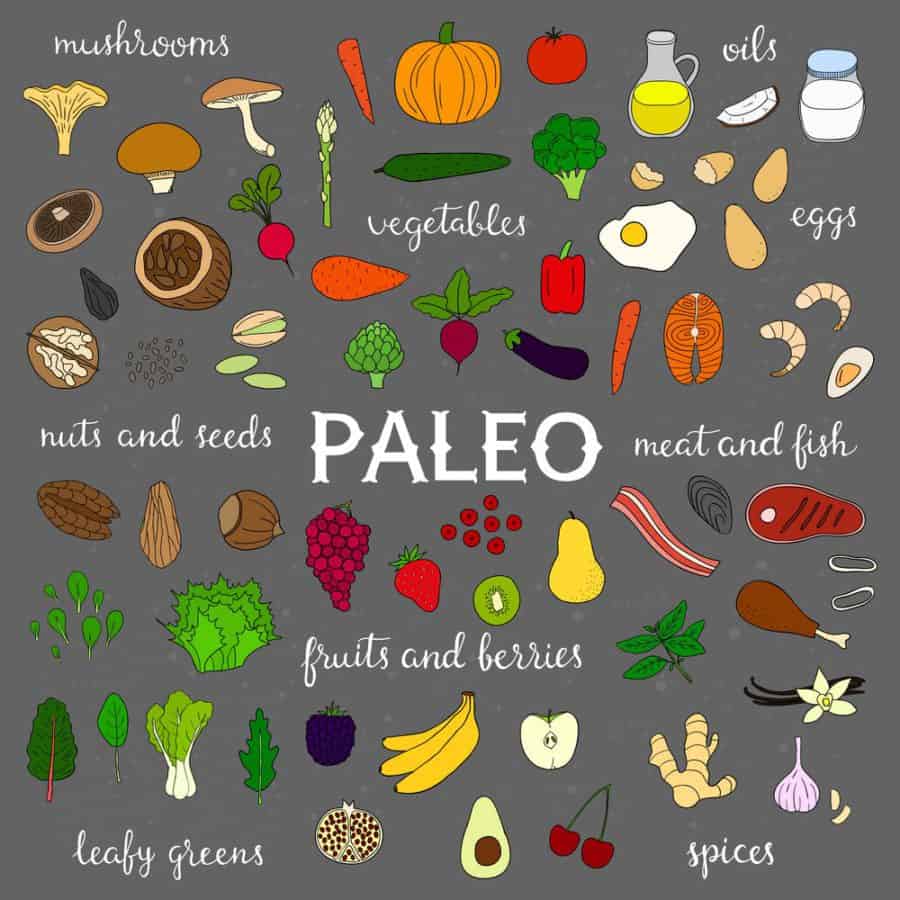 mushrooms

oils

vegetables

eggs

nuts and seeds

PALEO

meat and fish

fruits and berries

leafy greens

spices