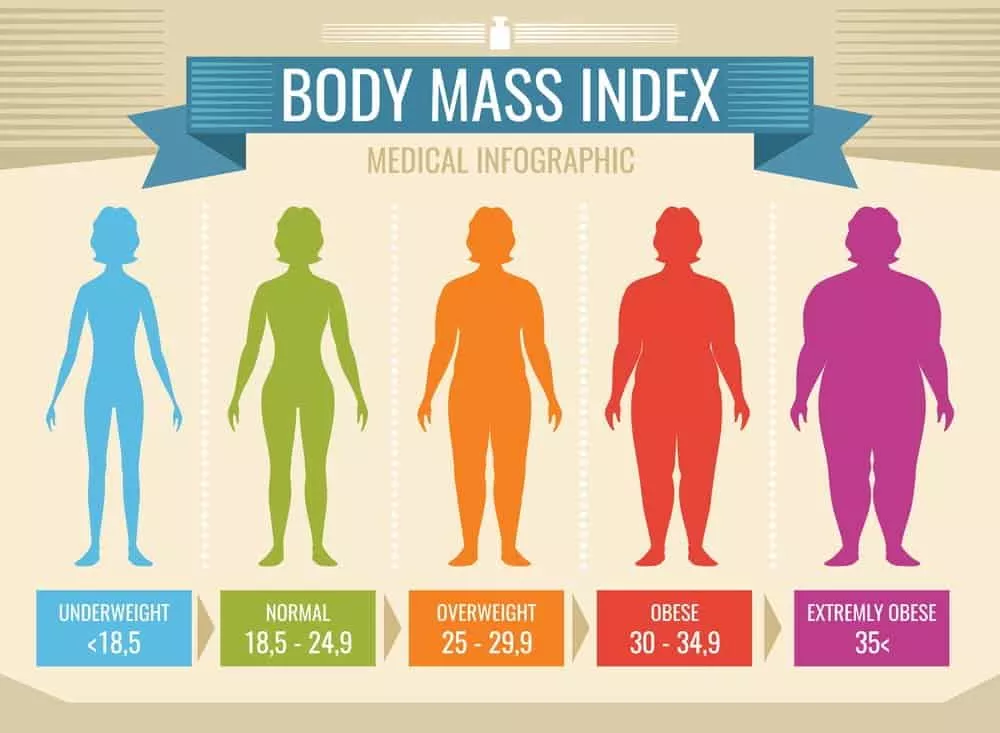 BODY MASS INDEX

MEDICAL INFOGRAPHIC

UNDERWEIGHT
<18,5

NORMAL
18,5 - 24,9

OVERWEIGHT
25 - 29,9

OBESE
30 - 34,9

EXTREMLY OBESE
35<