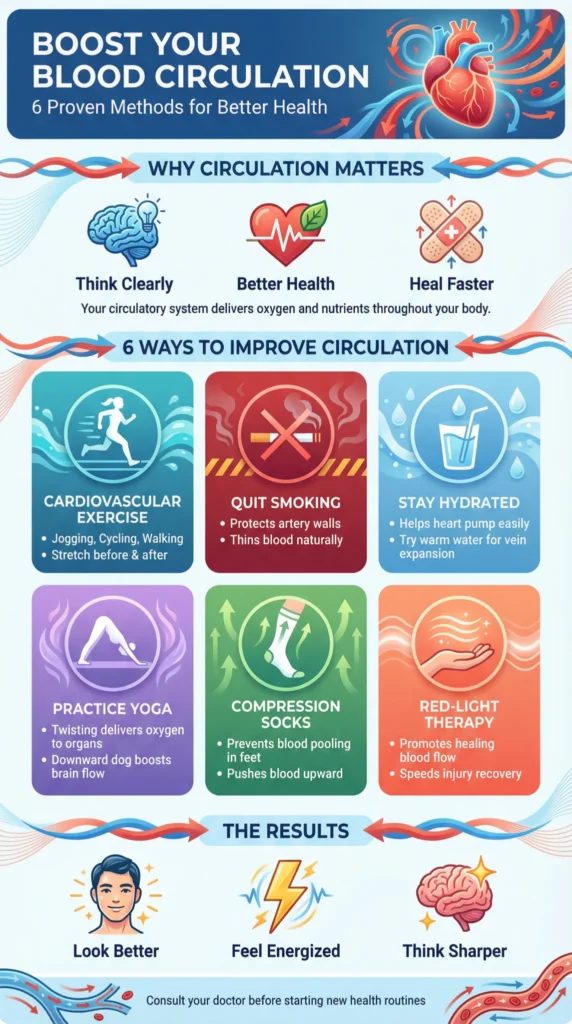 BOOST YOUR BLOOD CIRCULATION
6 Proven Methods for Better Health

WHY CIRCULATION MATTERS

Think Clearly

Better Health

Heal Faster

Your circulatory system delivers oxygen and nutrients throughout your body.

6 WAYS TO IMPROVE CIRCULATION

CARDIOVASCULAR EXERCISE
• Jogging, Cycling, Walking
• Stretch before & after

QUIT SMOKING
• Protects artery walls
• Thins blood naturally

STAY HYDRATED
• Helps heart pump easily
• Try warm water for vein expansion

PRACTICE YOGA
• Twisting delivers oxygen to organs
• Downward dog boosts brain flow

COMPRESSION SOCKS
• Prevents blood pooling in feet
• Pushes blood upward

RED-LIGHT THERAPY
• Promotes healing blood flow
• Speeds injury recovery

THE RESULTS

Look Better

Feel Energized

Think Sharper

Consult your doctor before starting new health routines