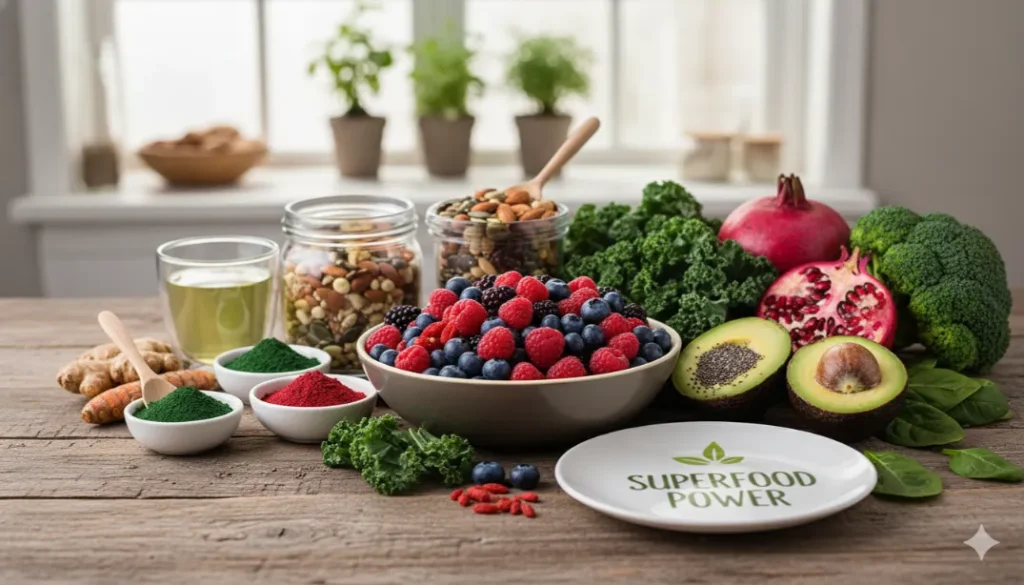 SUPERFOOD POWER