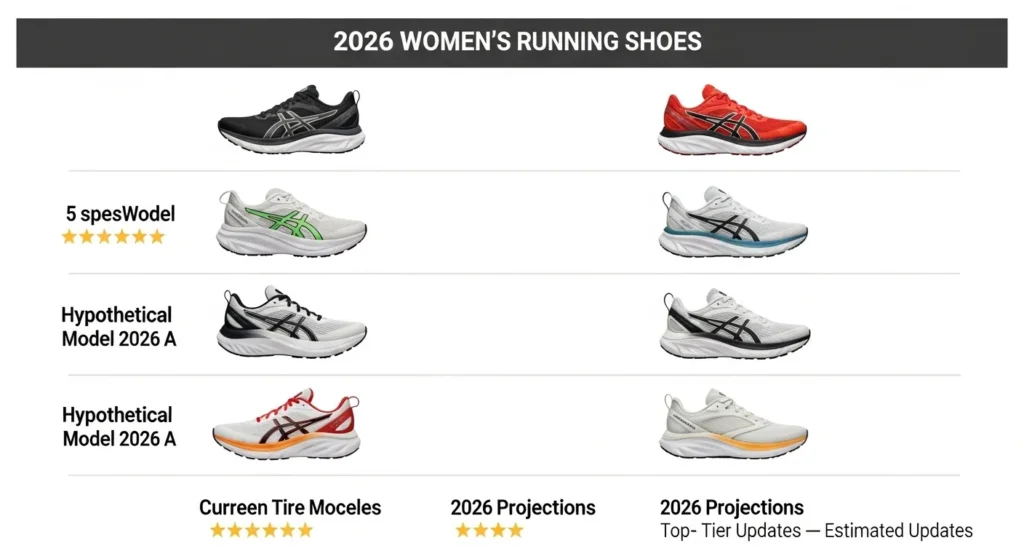 2026 WOMEN'S RUNNING SHOES

5 spesWodel
★★★★★★

Hypothetical Model 2026 A

Hypothetical Model 2026 A

Curreen Tire Moceles
★★★★★★

2026 Projections
★★★★

2026 Projections
Top- Tier Updates — Estimated Updates